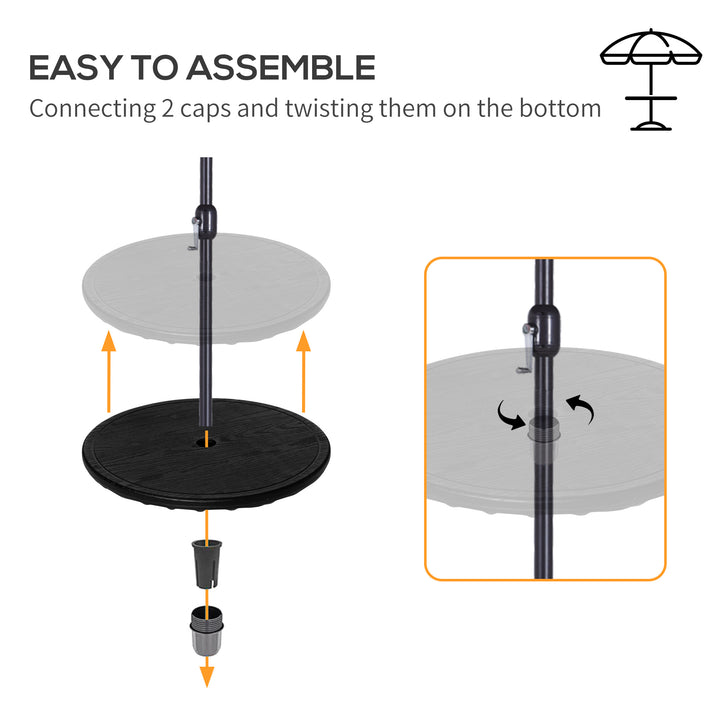 EASY TO ASSEMBLE
Connecting 2 caps and twisting them on the bottom