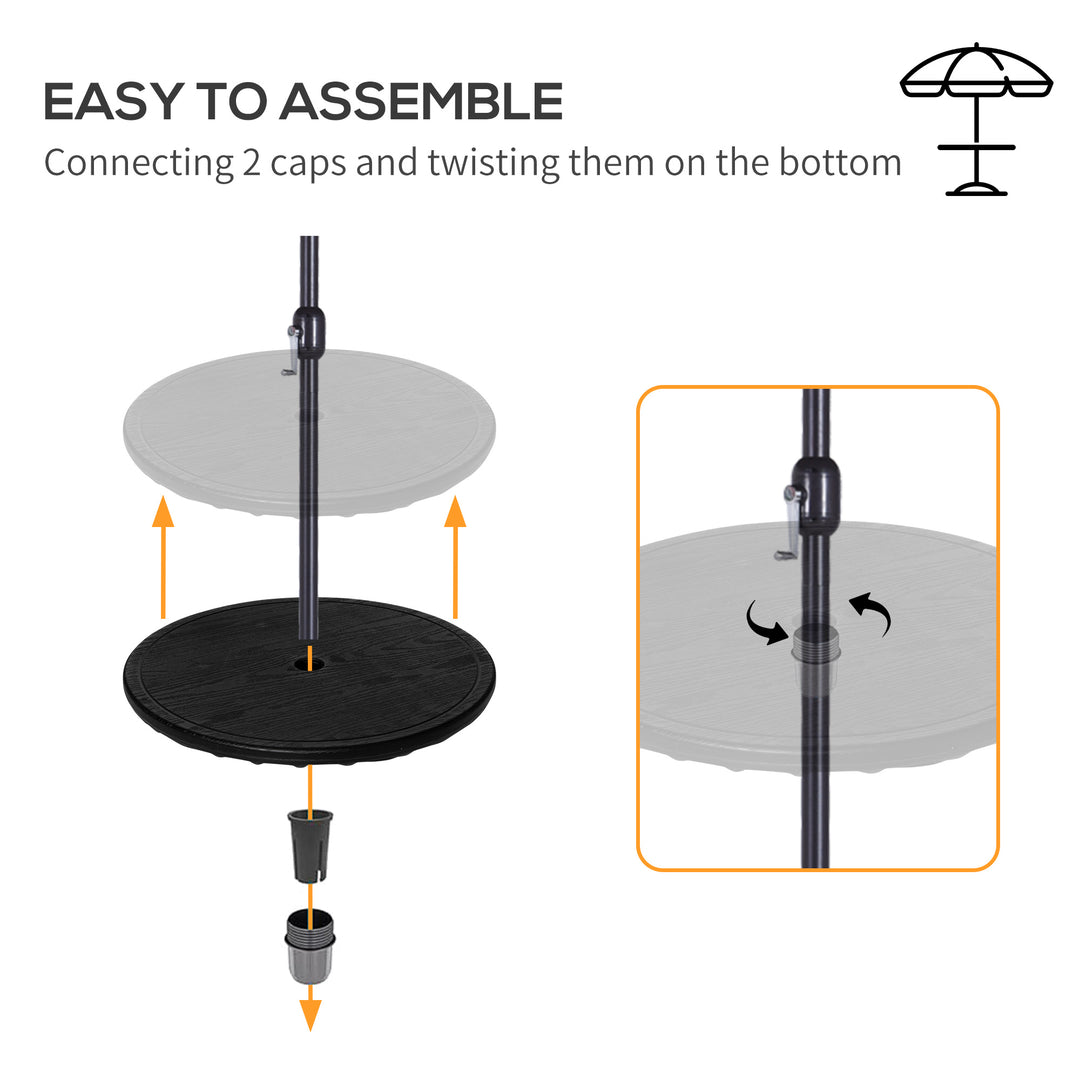 EASY TO ASSEMBLE
Connecting 2 caps and twisting them on the bottom