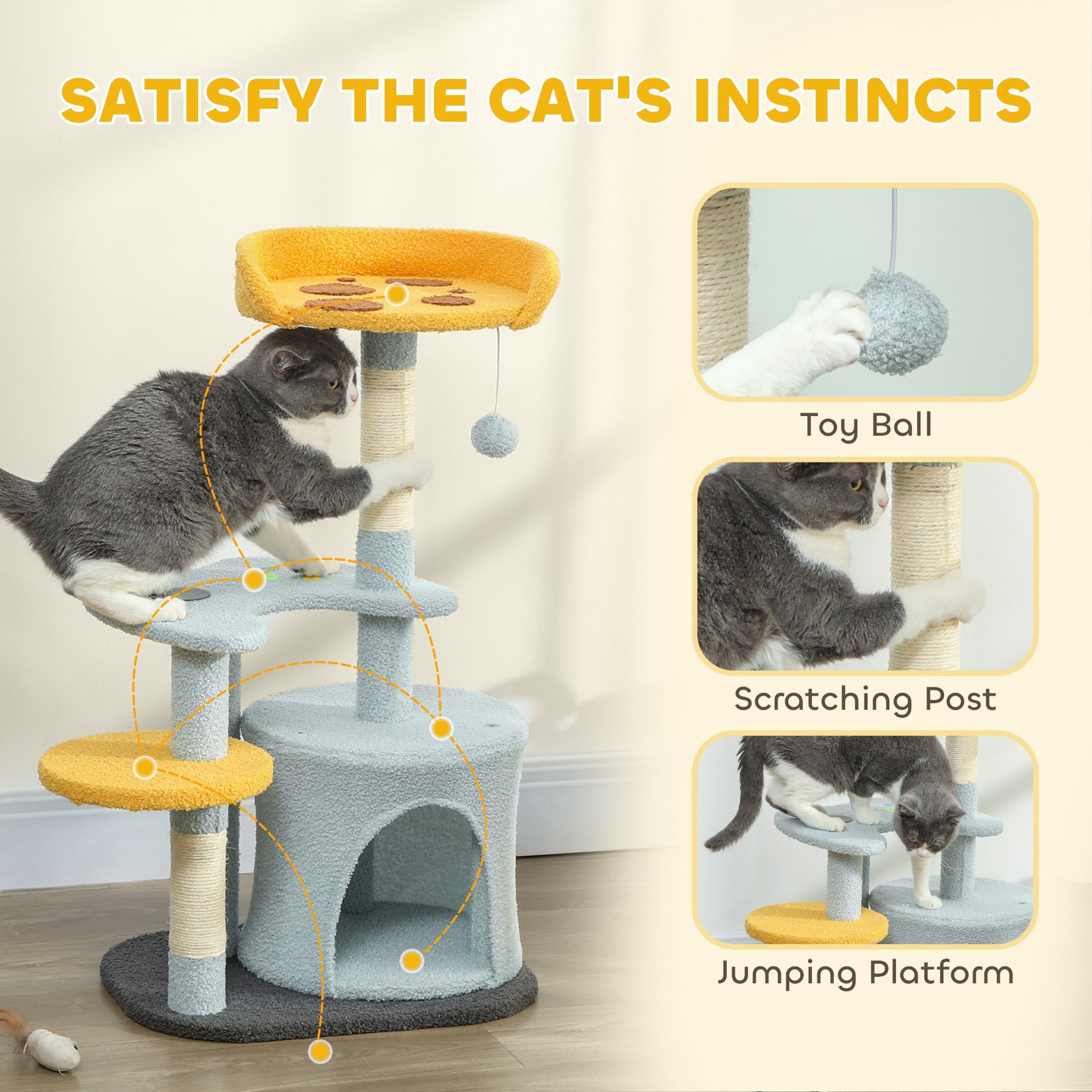 SATISFY THE CAT'S INSTINCTS

Toy Ball

Scratching Post

Jumping Platform