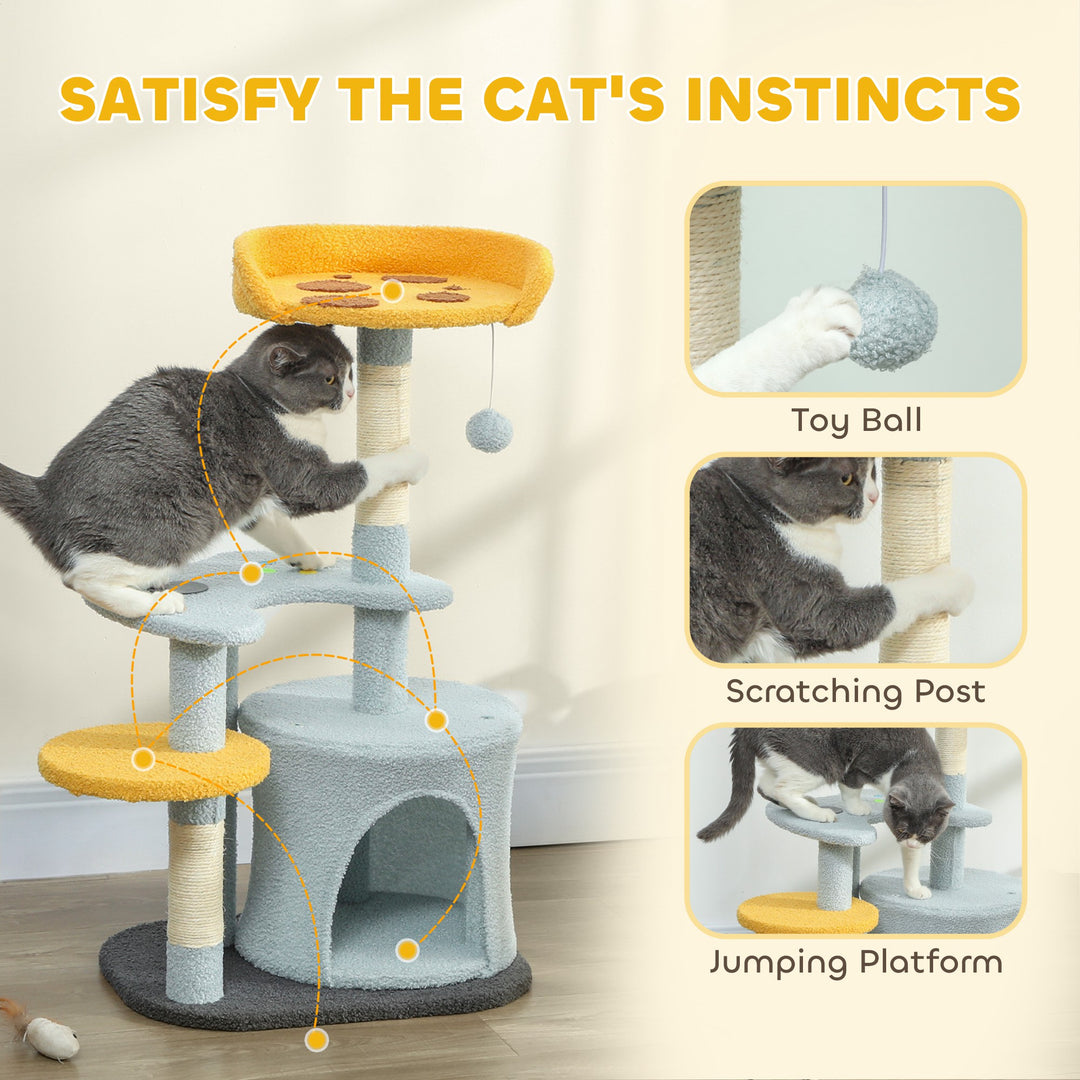 SATISFY THE CAT'S INSTINCTS

Toy Ball

Scratching Post

Jumping Platform