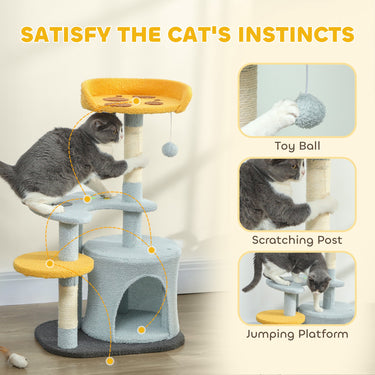 SATISFY THE CAT'S INSTINCTS

Toy Ball

Scratching Post

Jumping Platform