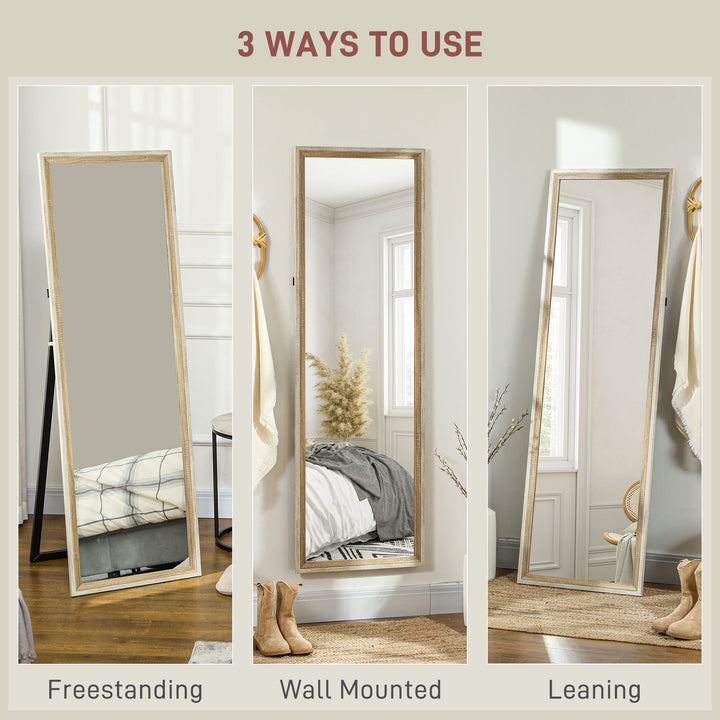 3 WAYS TO USE

Freestanding

Wall Mounted

Leaning