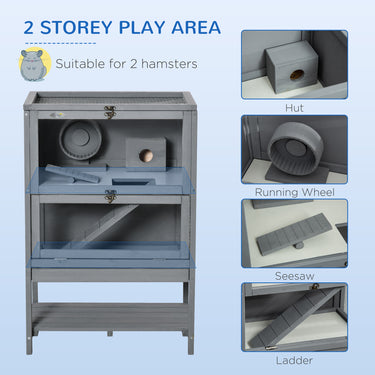 2 STOREY PLAY AREA

Suitable for 2 hamsters

Hut

Running Wheel

Seesaw

Ladder