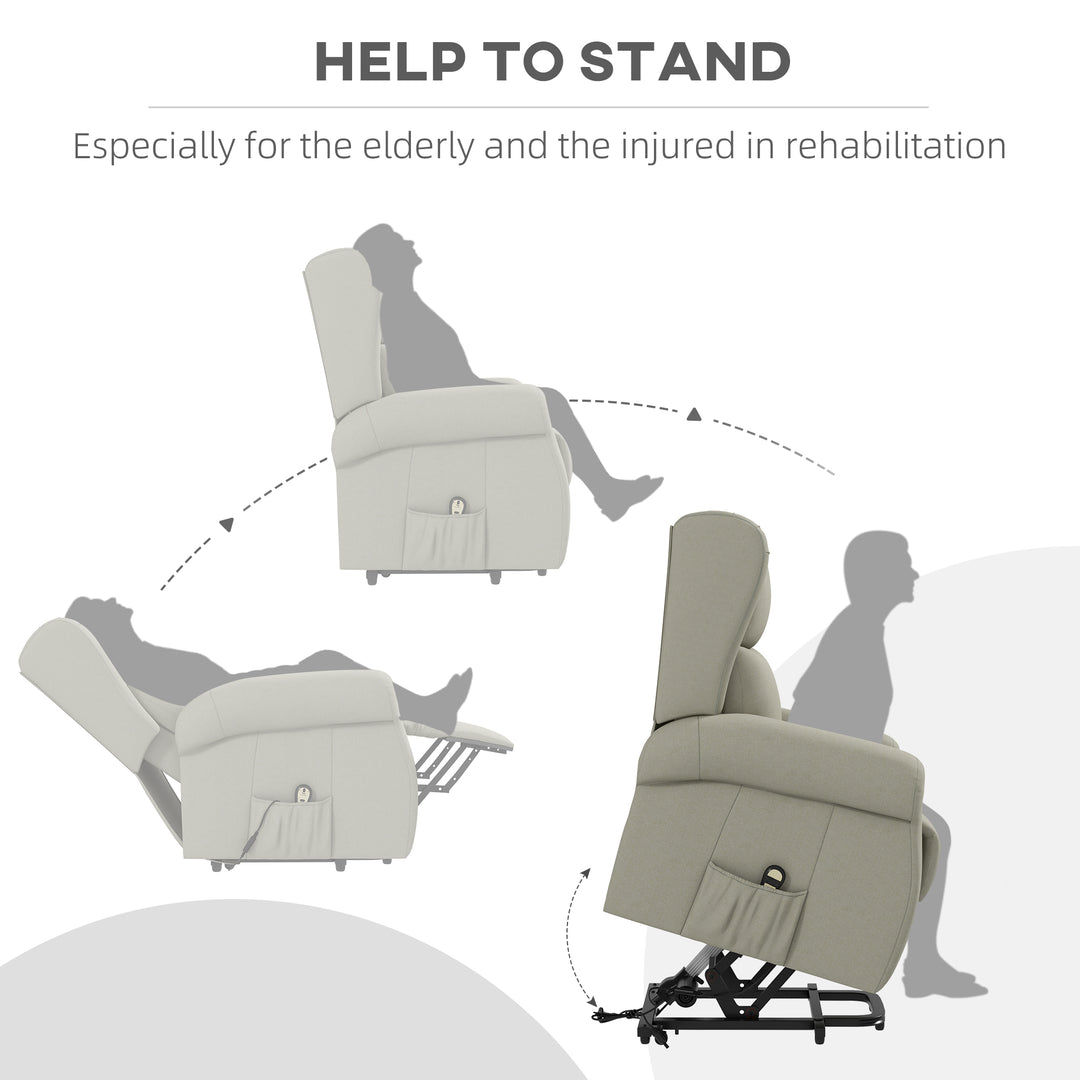 HELP TO STAND

Especially for the elderly and the injured in rehabilitation