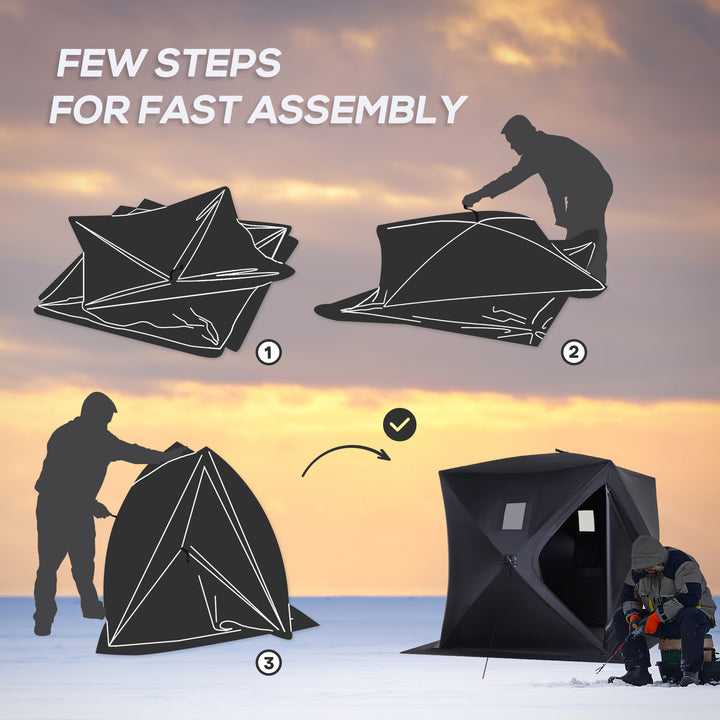 FEW STEPS
FOR FAST ASSEMBLY

1

2

3