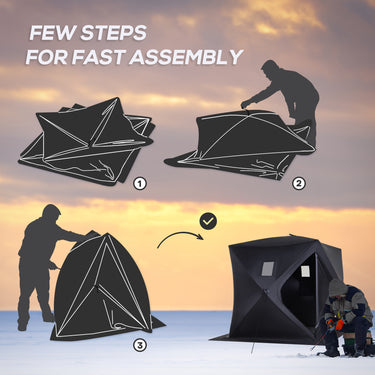 FEW STEPS
FOR FAST ASSEMBLY

1

2

3