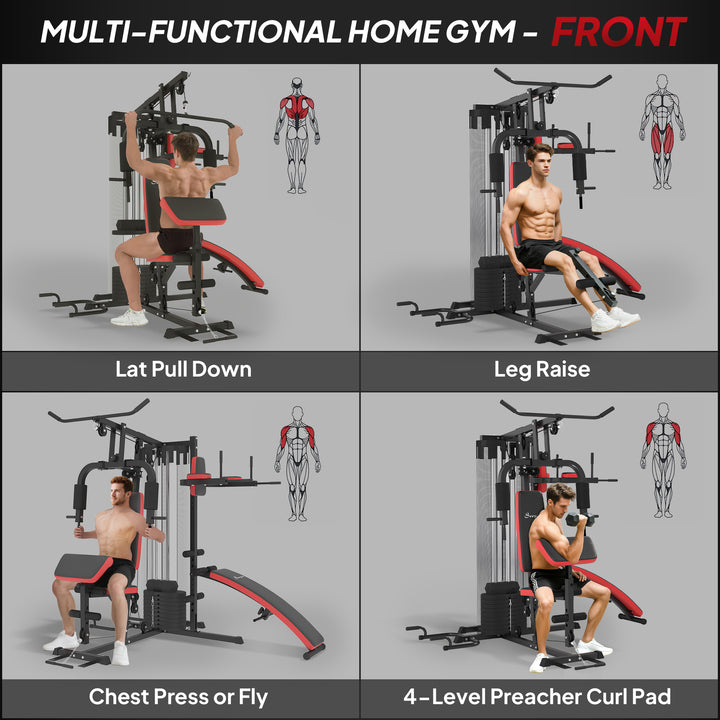 MULTI-FUNCTIONAL HOME GYM - FRONT

Lat Pull Down

Leg Raise

Chest Press or Fly

4-Level Preacher Curl Pad