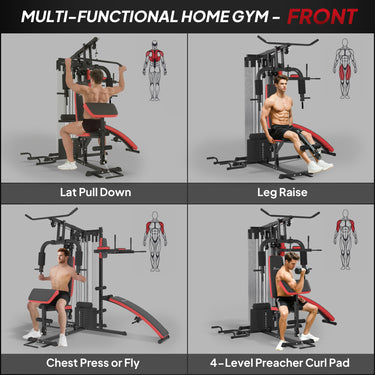 MULTI-FUNCTIONAL HOME GYM - FRONT

Lat Pull Down

Leg Raise

Chest Press or Fly

4-Level Preacher Curl Pad