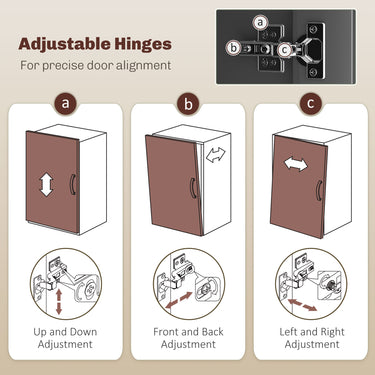 Adjustable Hinges
For precise door alignment

a
b
c

a

Up and Down Adjustment

b

Front and Back Adjustment

c

Left and Right Adjustment