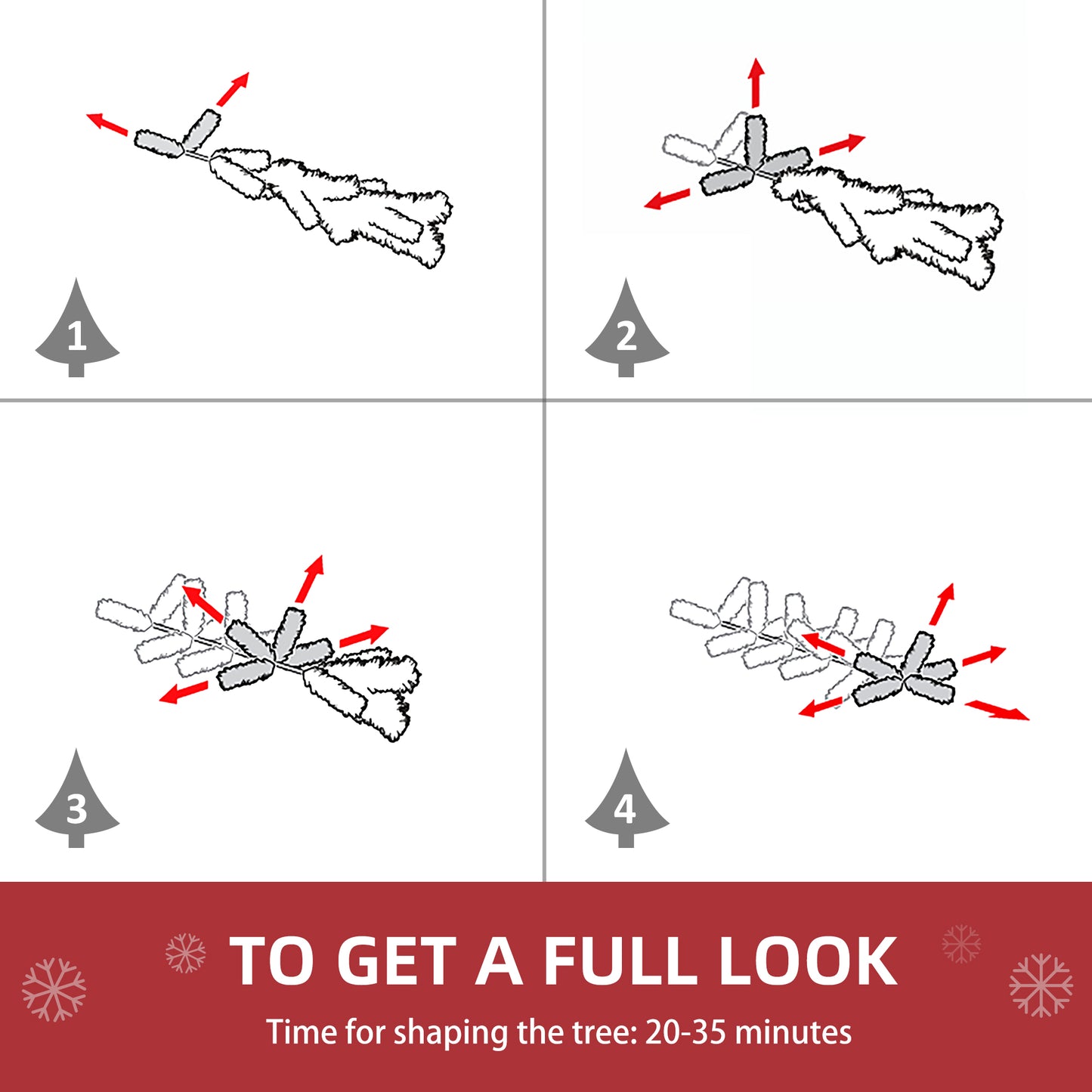 1

2

3

4

TO GET A FULL LOOK

Time for shaping the tree: 20-35 minutes