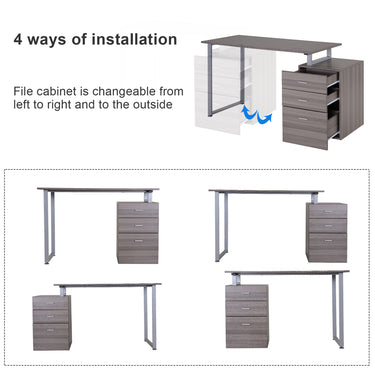 4 ways of installation

File cabinet is changeable from left to right and to the outside