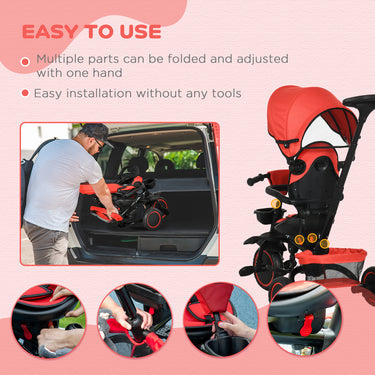 EASY TO USE

Multiple parts can be folded and adjusted with one hand

Easy installation without any tools